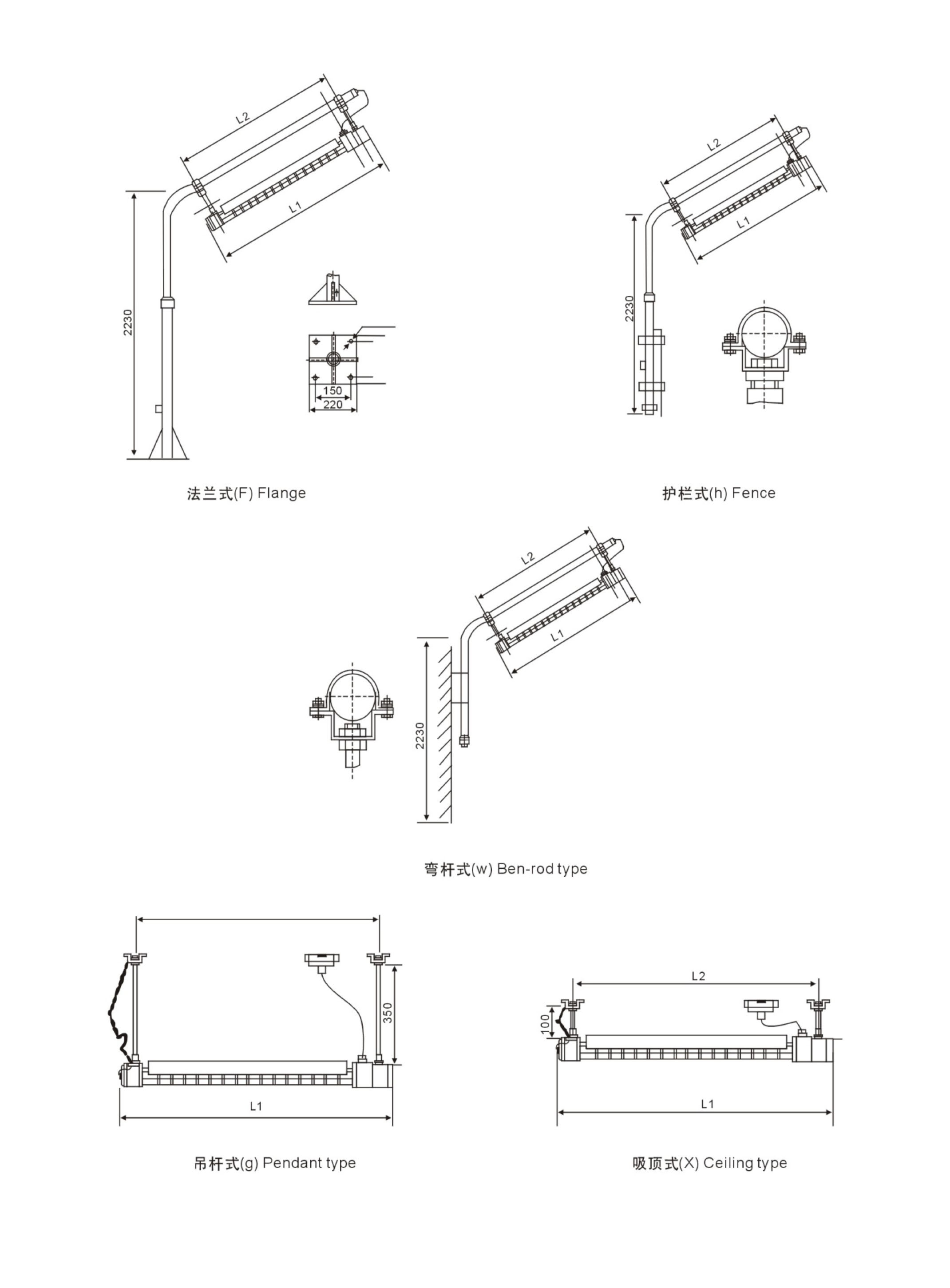 L2
L1
2230
150
220

法兰式(F) Flange

L2
L1
2230

护栏式(h) Fence

L2
L1
2230

弯杆式(w) Ben-rod type

350
L1

吊杆式(g) Pendant type

L2
100
L1

吸顶式(X) Ceiling type