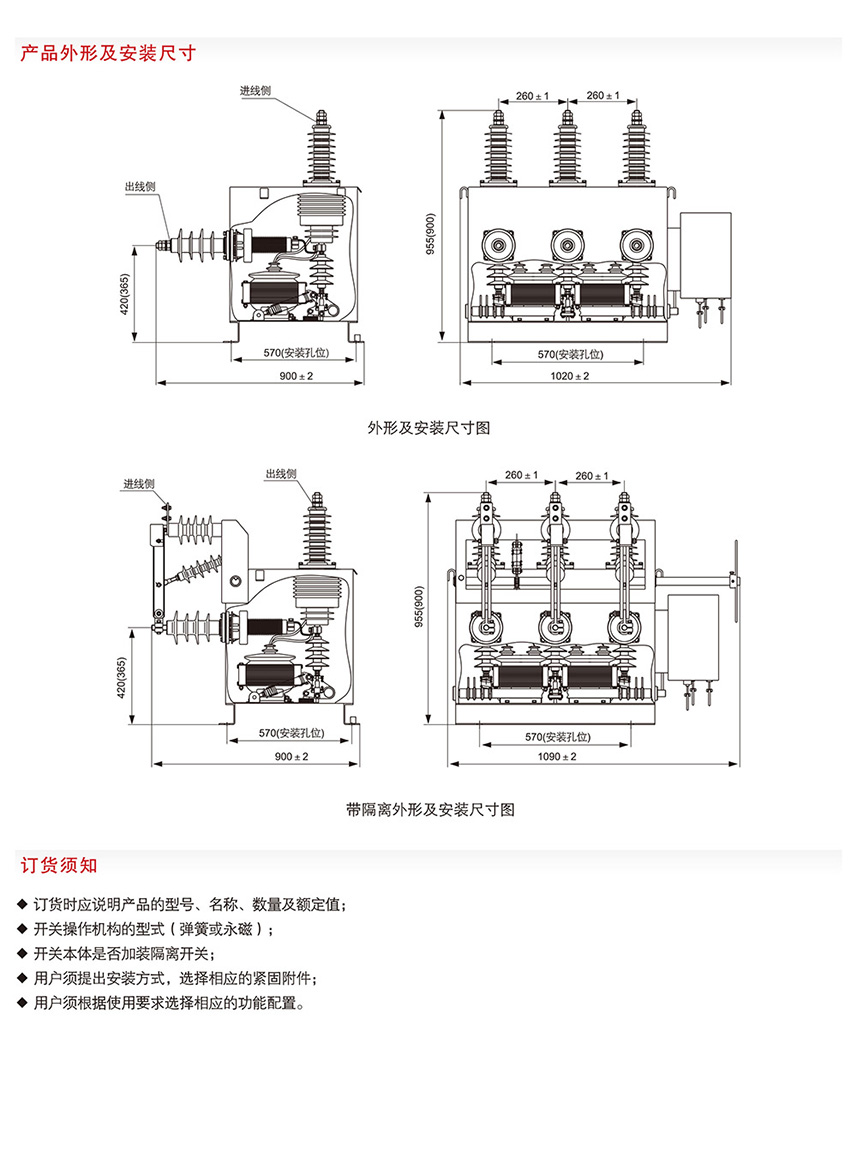 产品外形及安装尺寸

进线侧

出线侧

420(365)

570(安装孔位)

900 ± 2

260 ± 1

260 ± 1

955(900)

570(安装孔位)

1020 ± 2

外形及安装尺寸图

进线侧

出线侧

420(365)

570(安装孔位)

900 ± 2

260 ± 1

260 ± 1

955(900)

570(安装孔位)

1090 ± 2

带隔离外形及安装尺寸图

订货须知

◆ 订货时应说明产品的型号、名称、数量及额定值;
◆ 开关操作机构的型式(弹簧或永磁);
◆ 开关本体是否加装隔离开关;
◆ 用户须提出安装方式,选择相应的紧固附件;
◆ 用户须根据使用要求选择相应的功能配置。