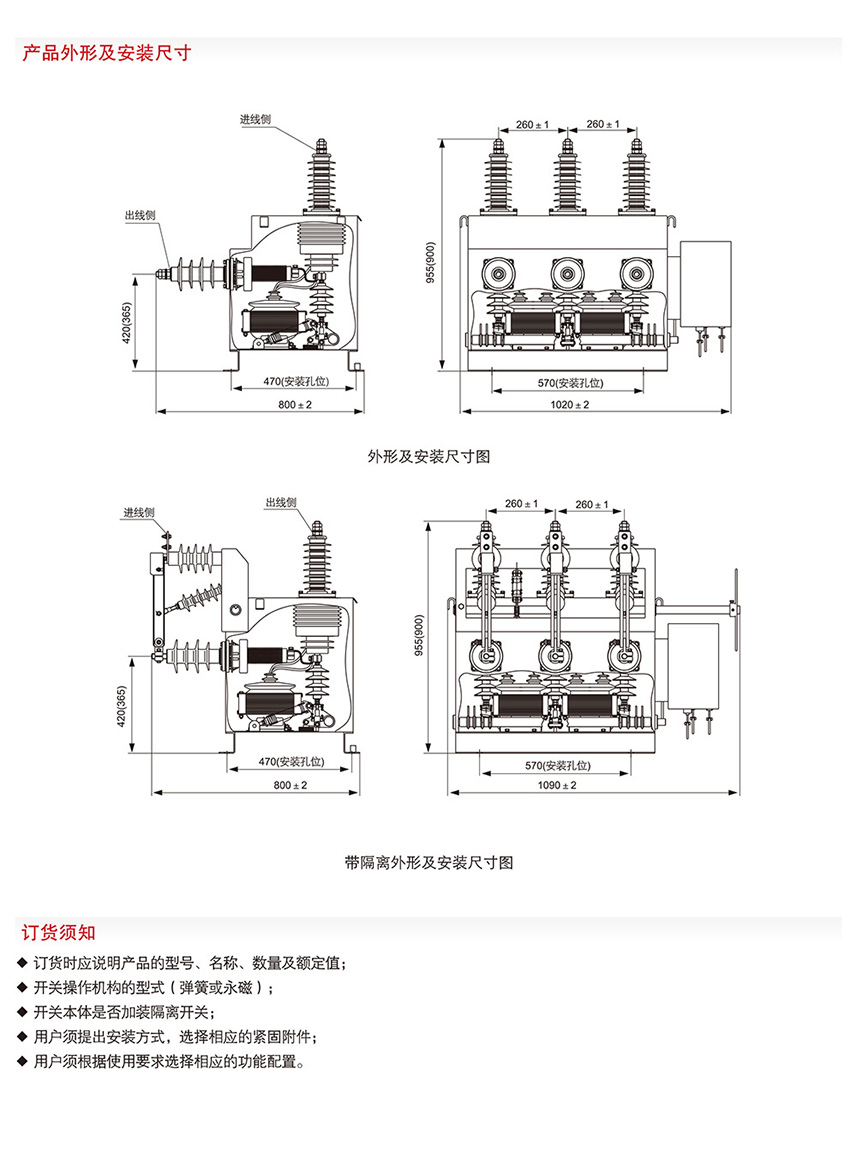 产品外形及安装尺寸

进线侧

出线侧

420(365)

470(安装孔位)

800 ± 2

260 ± 1

260 ± 1

955(900)

570(安装孔位)

1020 ± 2

外形及安装尺寸图

进线侧

出线侧

420(365)

470(安装孔位)

800 ± 2

260 ± 1

260 ± 1

955(900)

570(安装孔位)

1090 ± 2

带隔离外形及安装尺寸图

订货须知

◆ 订货时应说明产品的型号、名称、数量及额定值；
◆ 开关操作机构的型式（弹簧或永磁）；
◆ 开关本体是否加装隔离开关；
◆ 用户须提出安装方式，选择相应的紧固附件；
◆ 用户须根据使用要求选择相应的功能配置。