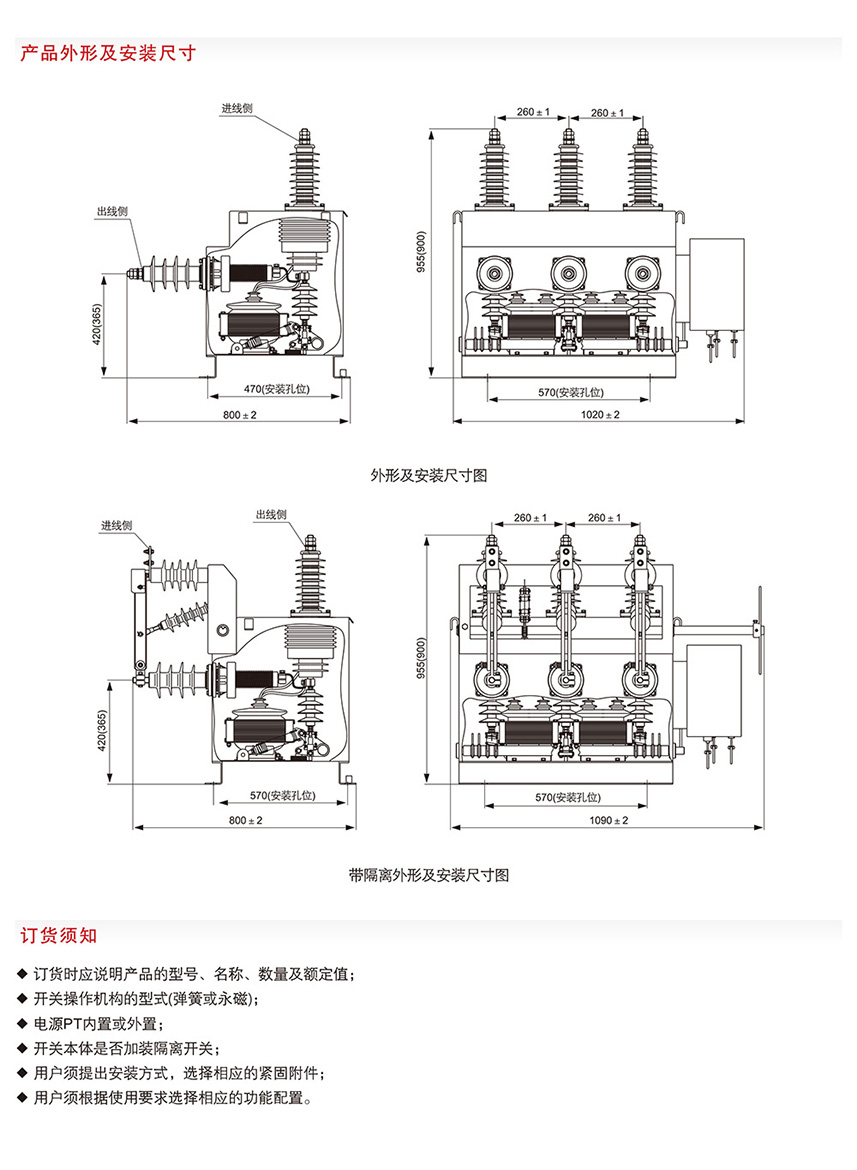 产品外形及安装尺寸

进线侧
出线侧
420(365)
470(安装孔位)
800 ± 2
260 ± 1
260 ± 1
955(900)
570(安装孔位)
1020 ± 2

外形及安装尺寸图

进线侧
出线侧
420(365)
570(安装孔位)
800 ± 2
260 ± 1
260 ± 1
955(900)
570(安装孔位)
1090 ± 2

带隔离外形及安装尺寸图

订货须知

◆ 订货时应说明产品的型号、名称、数量及额定值；
◆ 开关操作机构的型式(弹簧或永磁)；
◆ 电源PT内置或外置；
◆ 开关本体是否加装隔离开关；
◆ 用户须提出安装方式，选择相应的紧固附件；
◆ 用户须根据使用要求选择相应的功能配置。